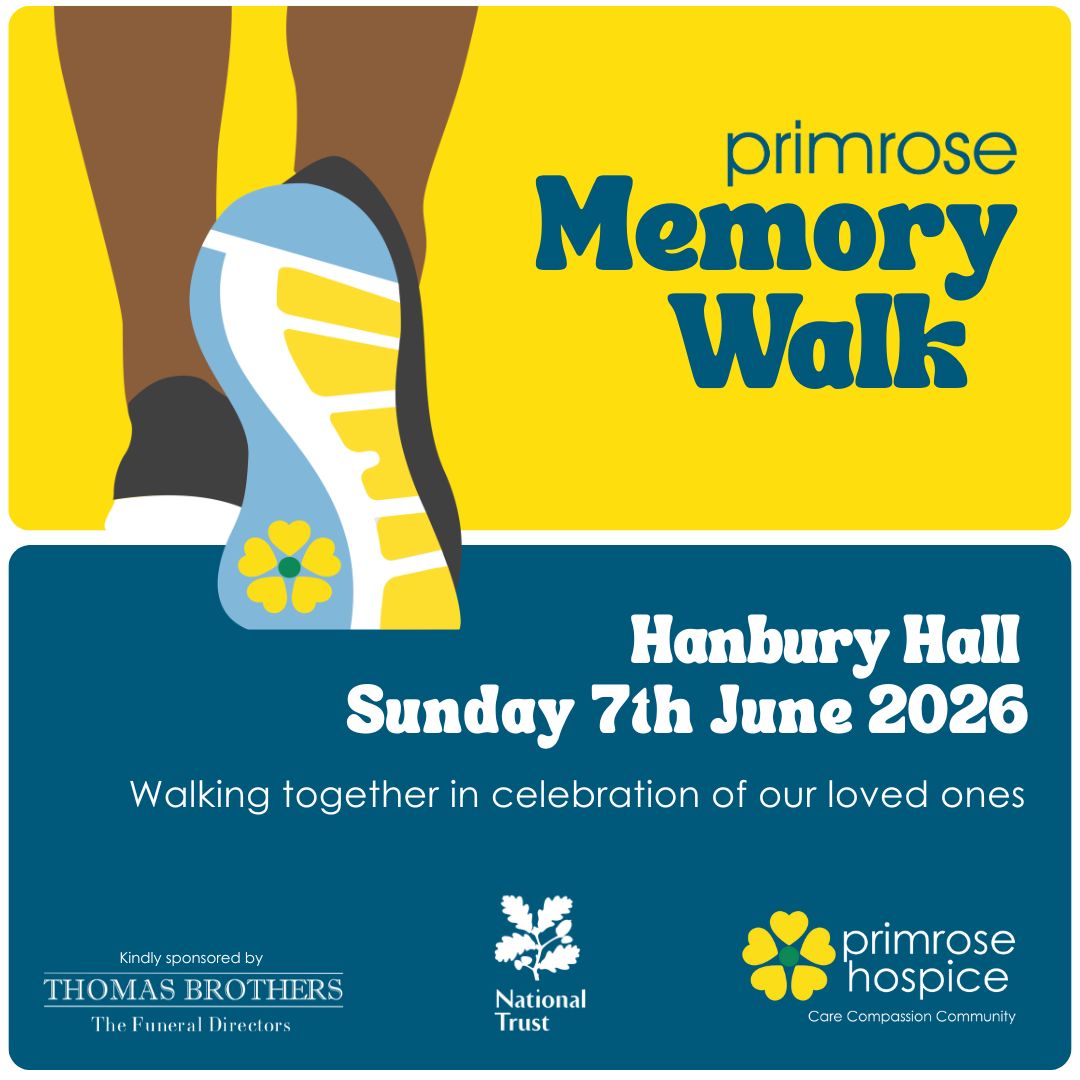 primrose
Memory Walk

Hanbury Hall
Sunday 7th June 2026

Walking together in celebration of our loved ones

Kindly sponsored by
THOMAS BROTHERS
The Funeral Directors

National Trust

primrose hospice
Care Compassion Community